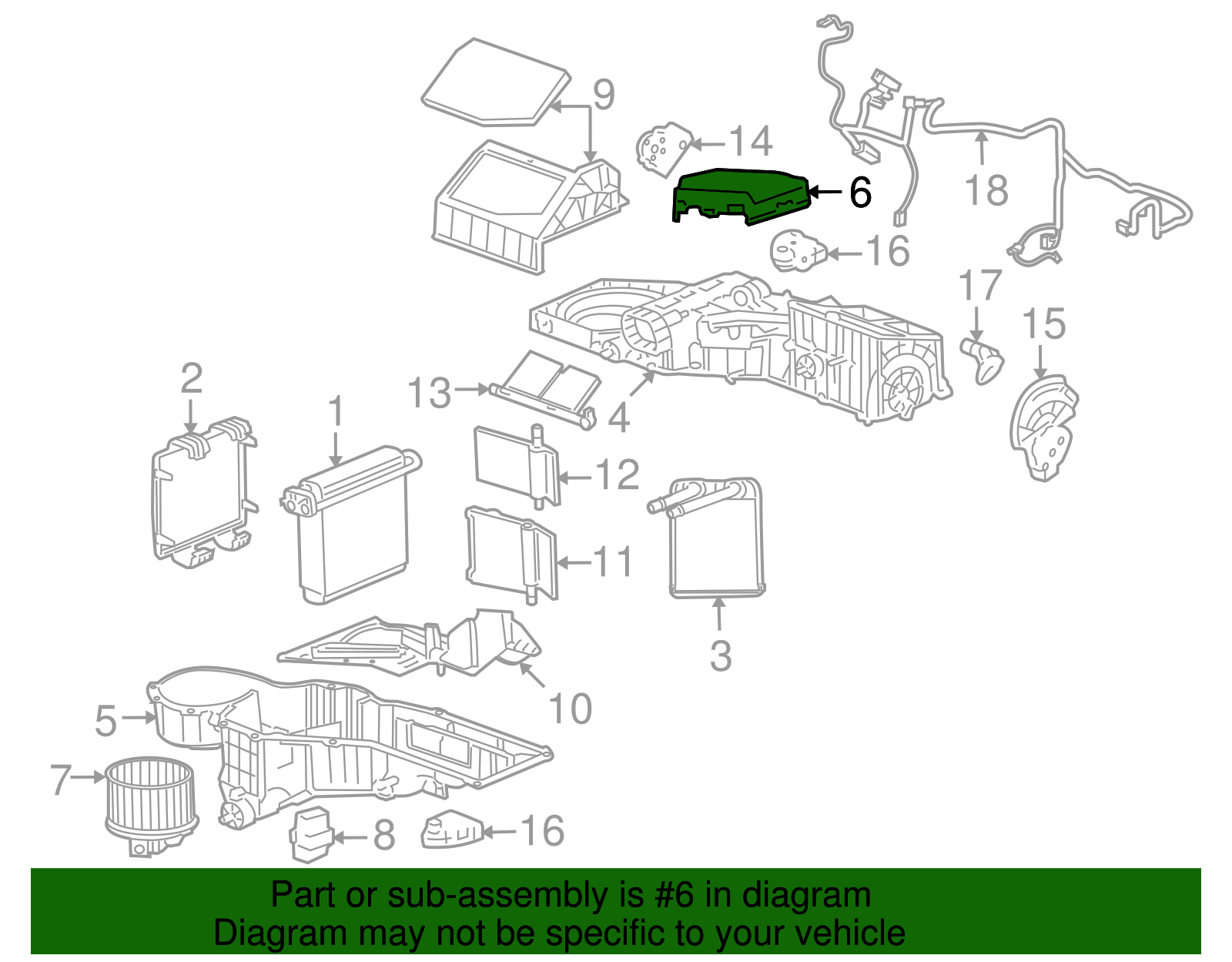 9
14
6
18
16
17
15
2
1
13
4
12
11
3
10
5
7
8
16

Part or sub-assembly is #6 in diagram
Diagram may not be specific to your vehicle