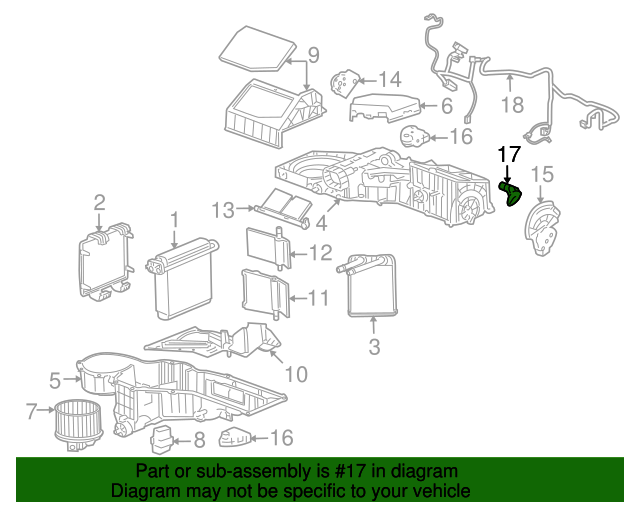 9
14
6
18
16
17
15
2
1
13
4
12
11
3
10
5
7
8
16

Part or sub-assembly is #17 in diagram
Diagram may not be specific to your vehicle