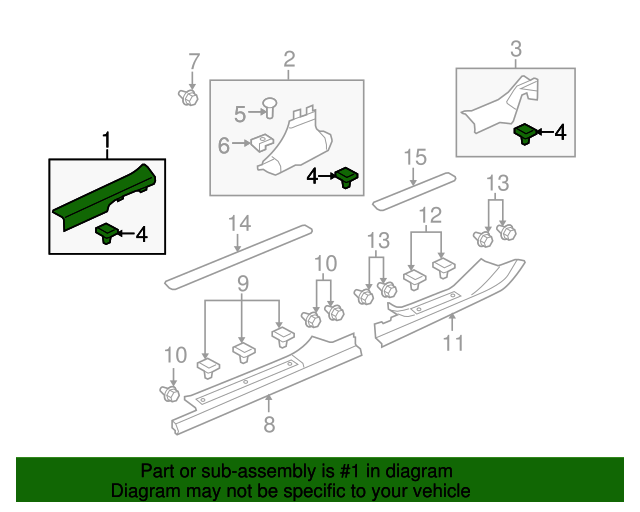 7
2
3
5
6
4
4
1
4
15
13
14
12
13
10
9
10
11
8

Part or sub-assembly is #1 in diagram
Diagram may not be specific to your vehicle