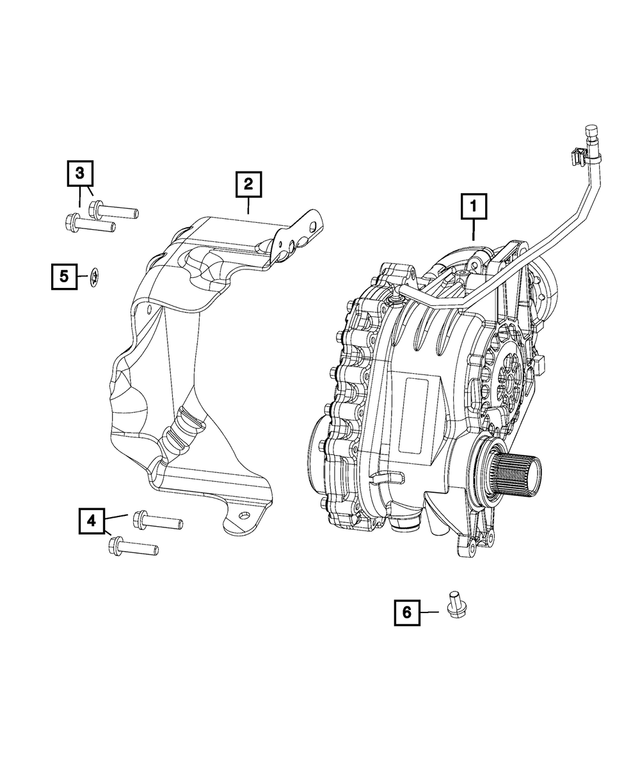 3
2
1
5
4
6