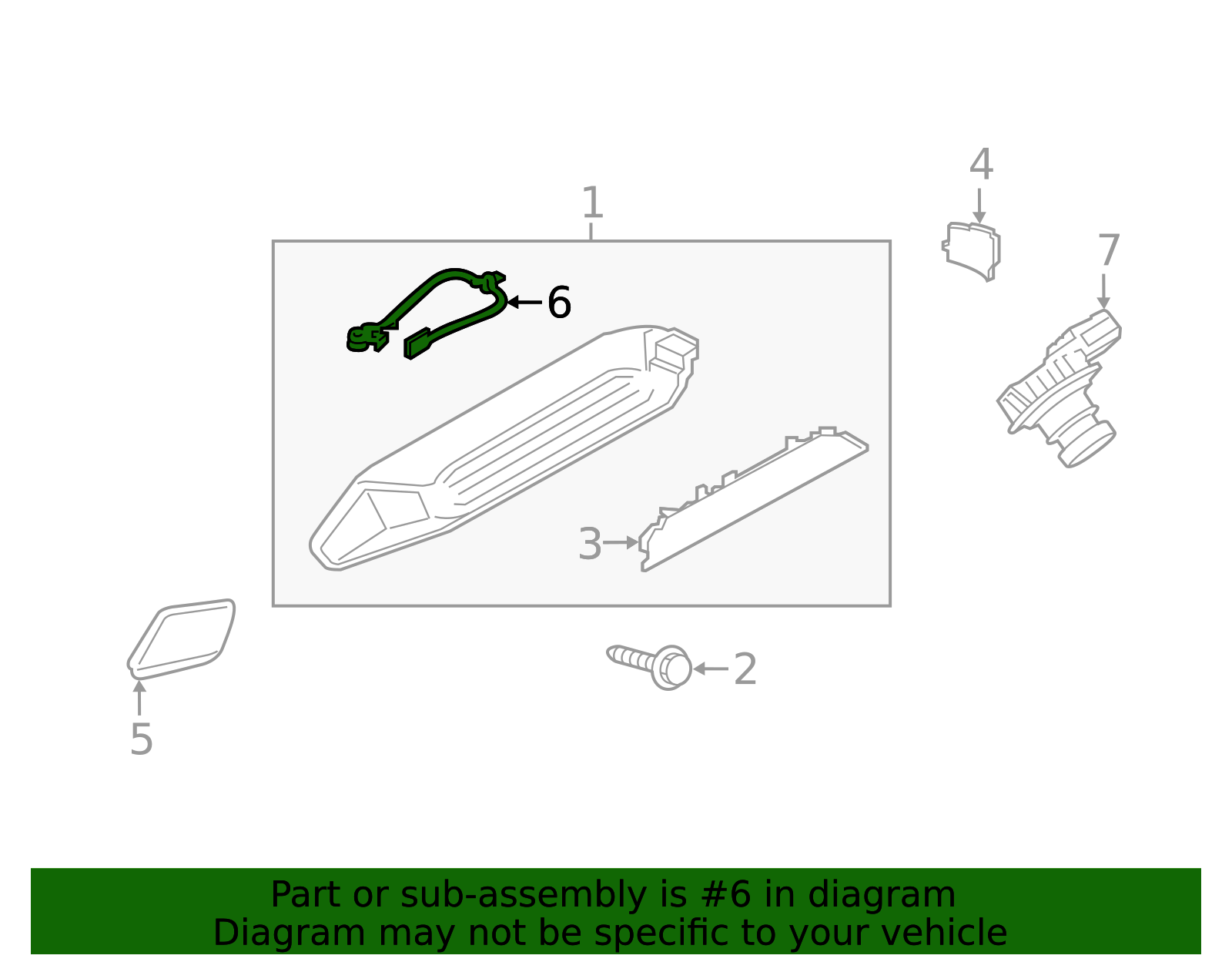 4
1
7
6
3
2
5

Part or sub-assembly is #6 in diagram
Diagram may not be specific to your vehicle