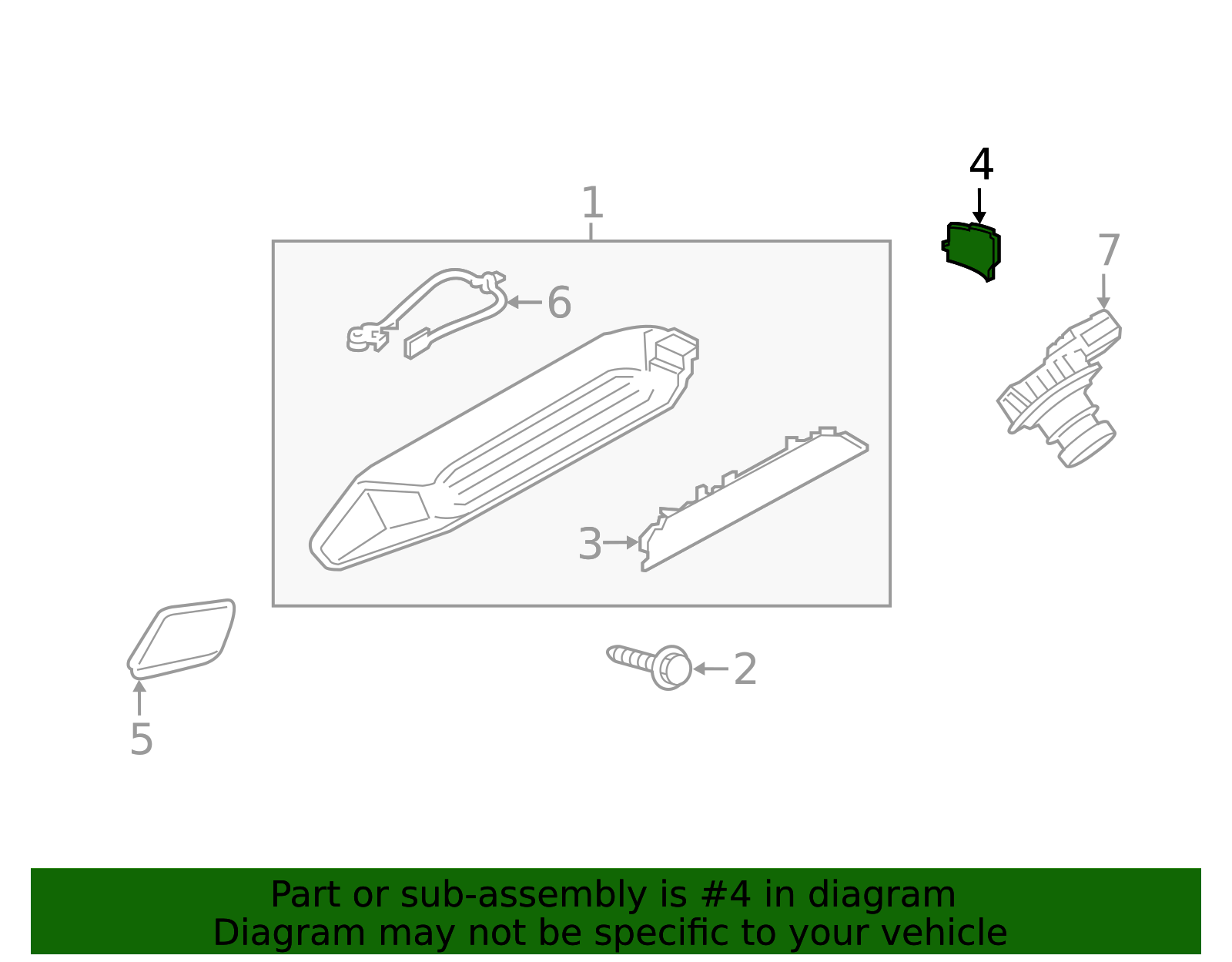 4
1
7
6
3
2
5

Part or sub-assembly is #4 in diagram
Diagram may not be specific to your vehicle