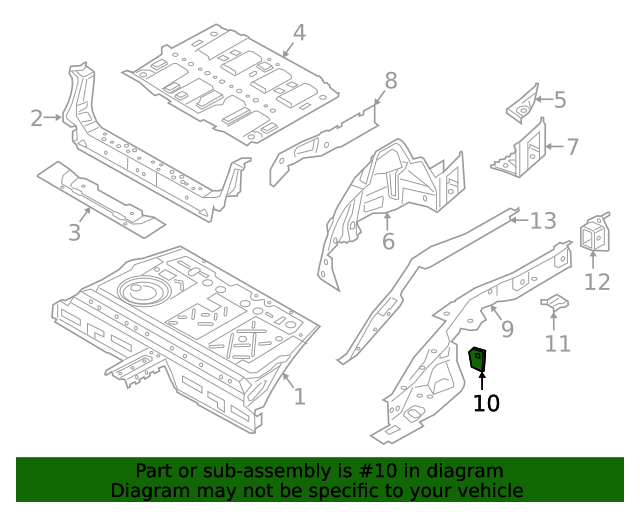 4
8
2
5
7
3
6
13
12
9
11
1
10

Part or sub-assembly is #10 in diagram
Diagram may not be specific to your vehicle