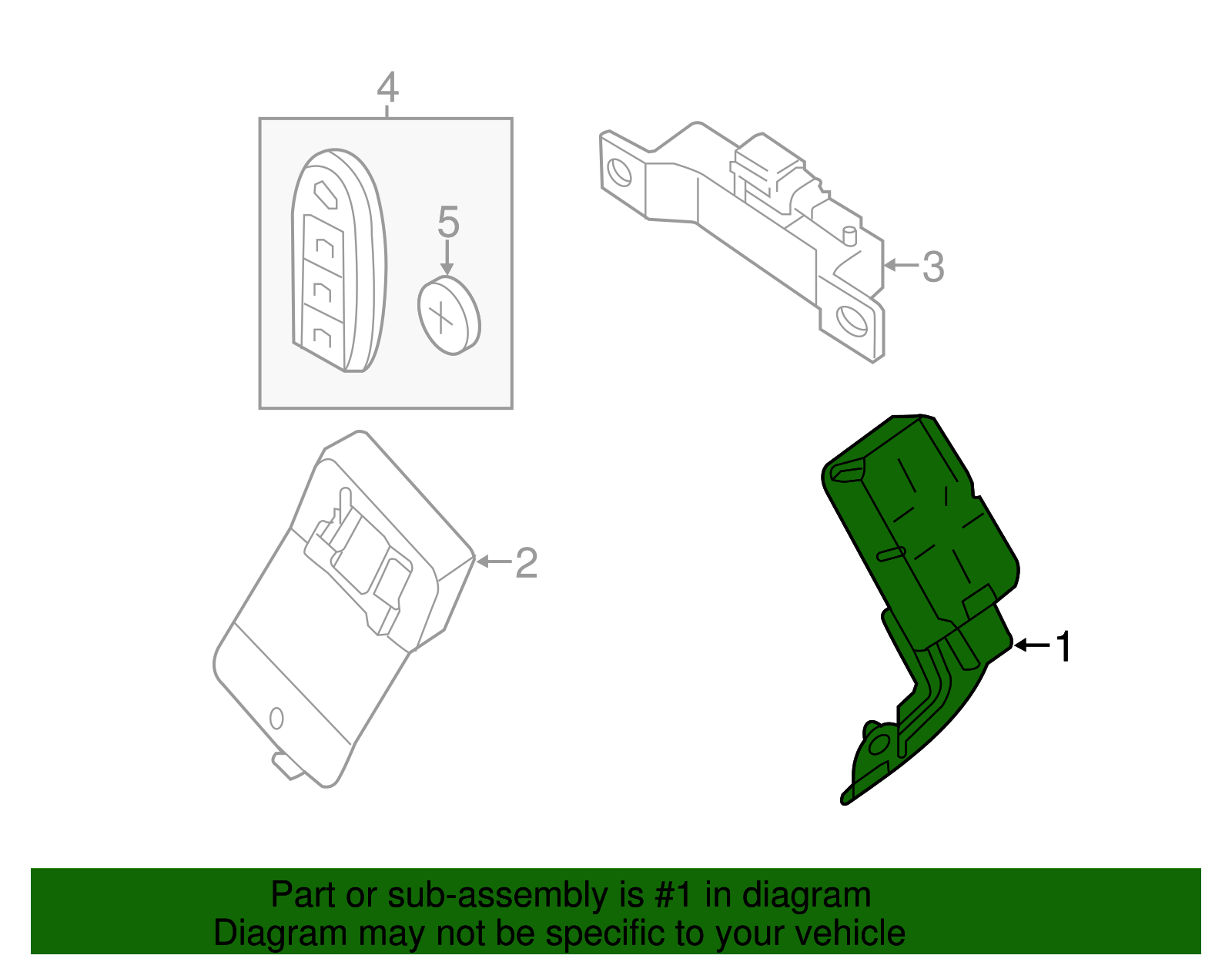 4

5

3

2

1

Part or sub-assembly is #1 in diagram
Diagram may not be specific to your vehicle