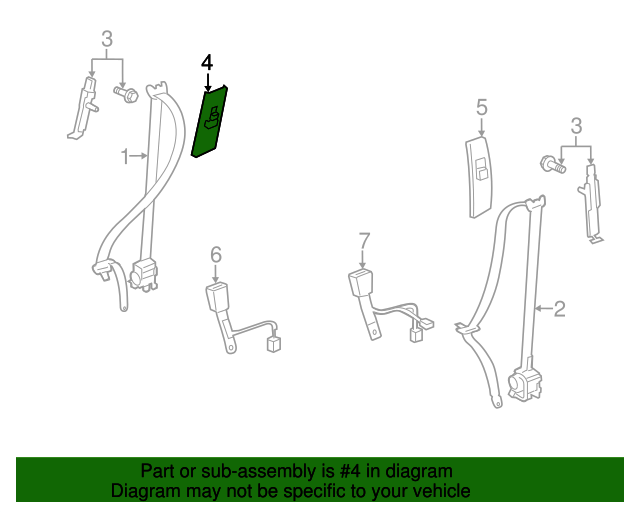 3
4
1
5
3
6
7
2

Part or sub-assembly is #4 in diagram
Diagram may not be specific to your vehicle