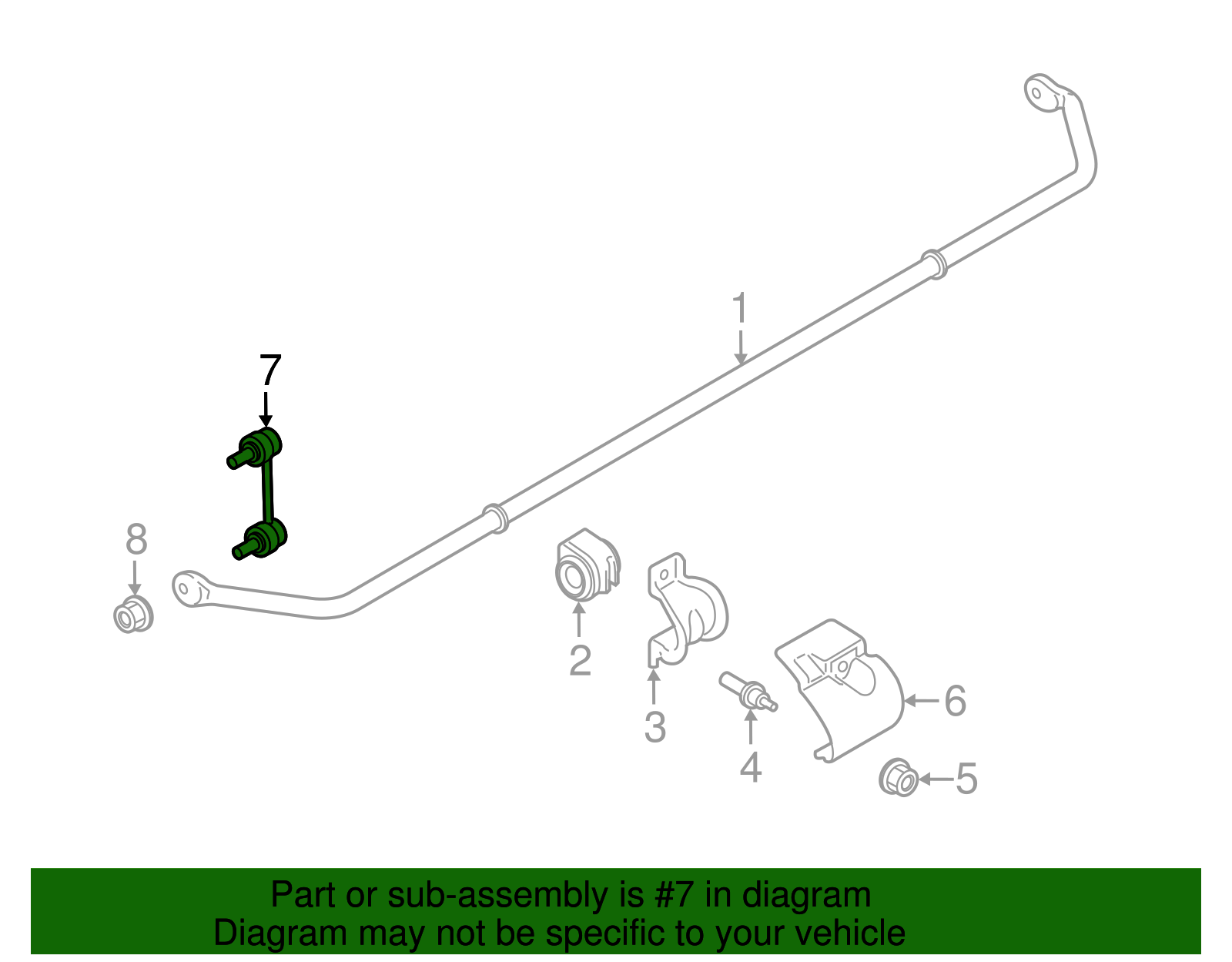 1

7

8

2

3

4

6

5

Part or sub-assembly is #7 in diagram
Diagram may not be specific to your vehicle