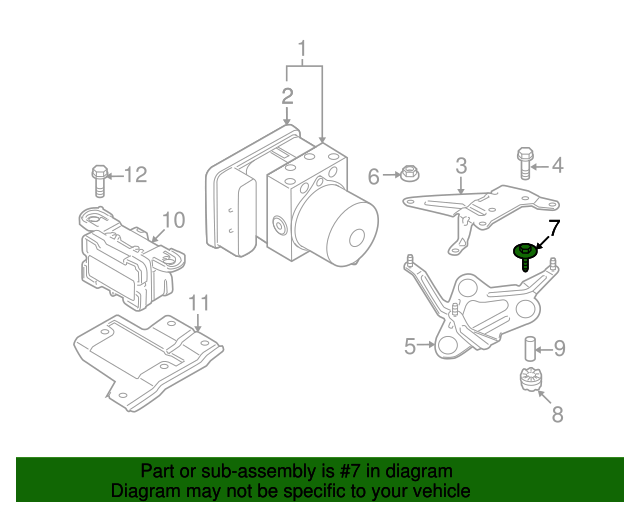 1
2
12
6
3
4
10
7
11
5
9
8

Part or sub-assembly is #7 in diagram
Diagram may not be specific to your vehicle