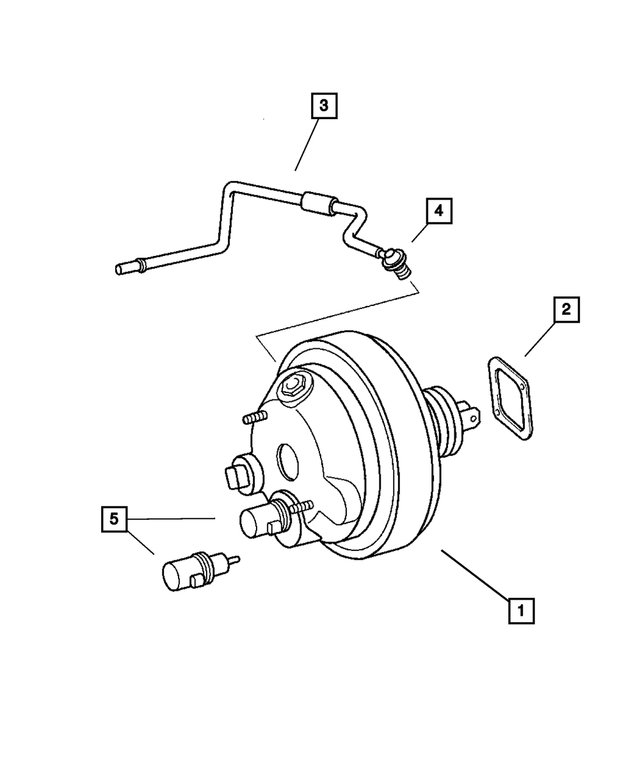 3
4
2
5
1