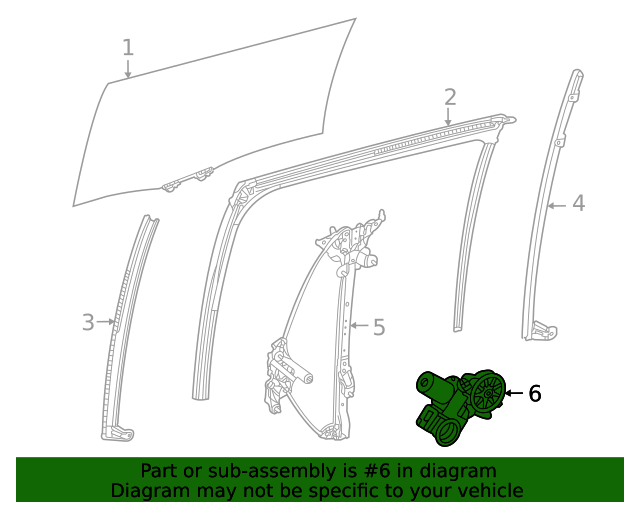 1
2
4
3
5
6

Part or sub-assembly is #6 in diagram
Diagram may not be specific to your vehicle