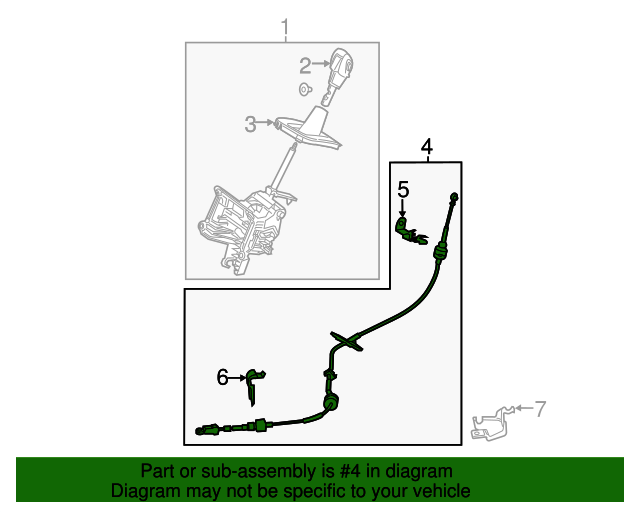 1
2
3
4
5
6
7

Part or sub-assembly is #4 in diagram
Diagram may not be specific to your vehicle