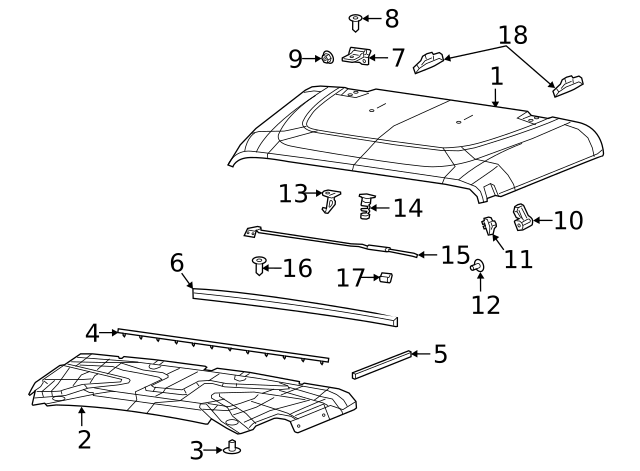 8
18
9
7
1
13
14
10
11
15
6
16
17
12
4
5
2
3