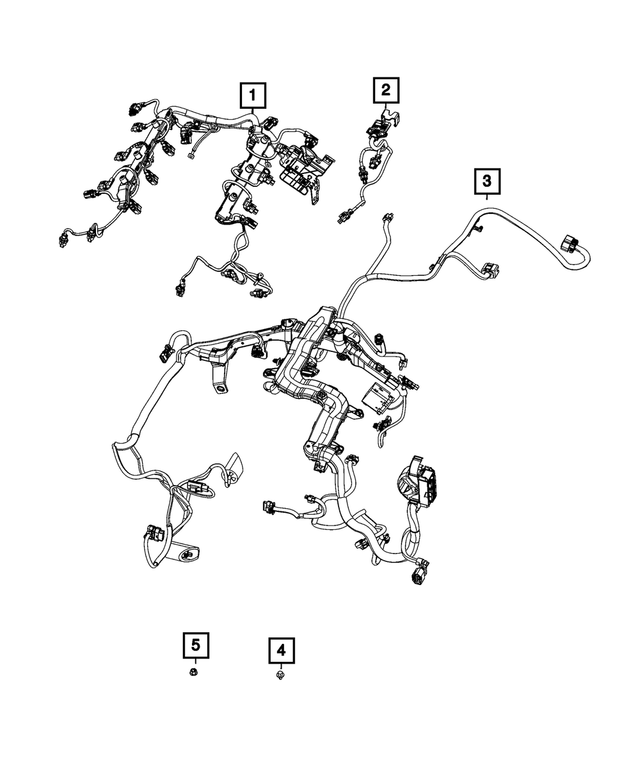 1

2

3

5

4