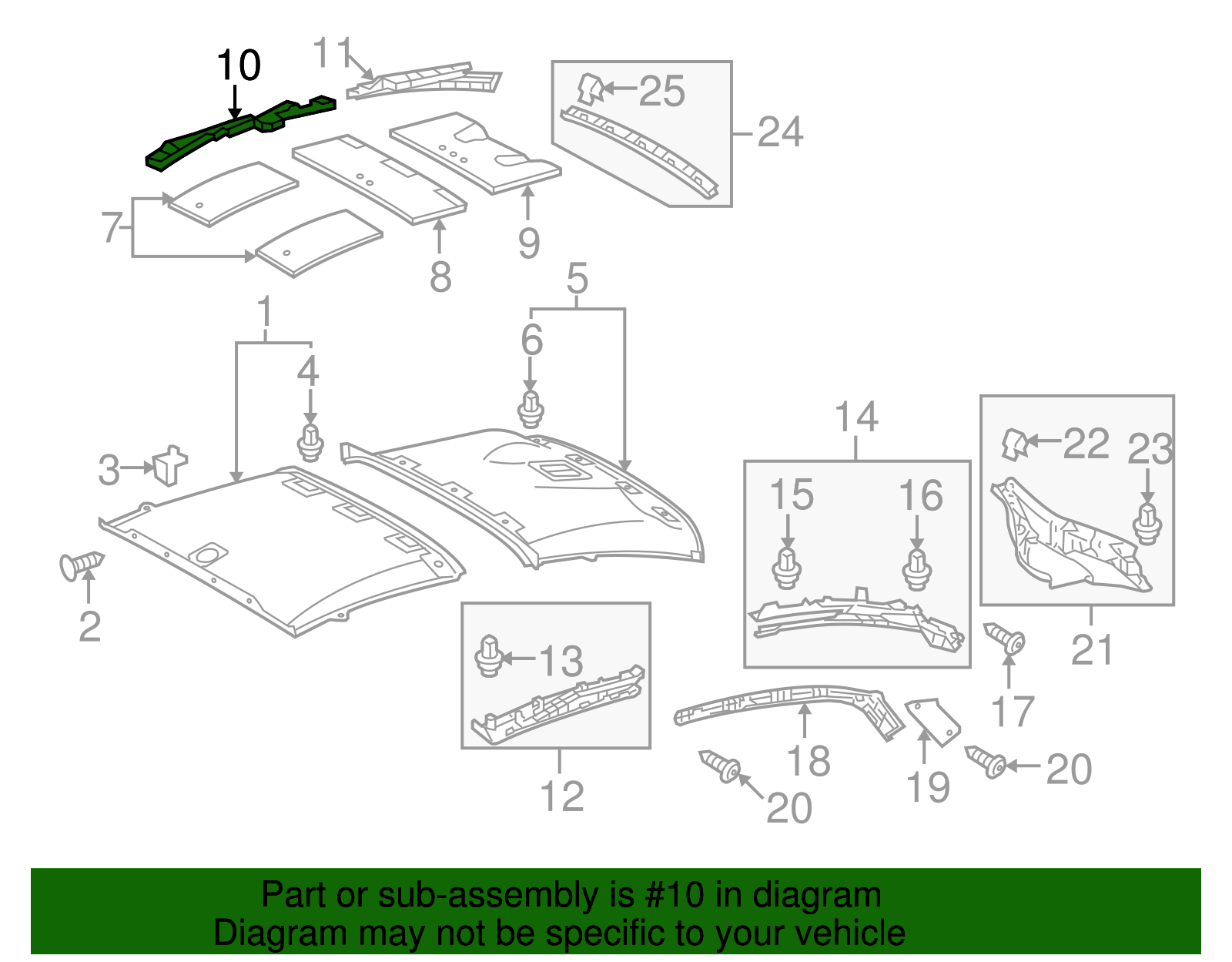 10
11
25
24
7
8
9
1
5
4
6
3
2
14
15
16
22
23
21
13
12
17
18
19
20
20

Part or sub-assembly is #10 in diagram
Diagram may not be specific to your vehicle