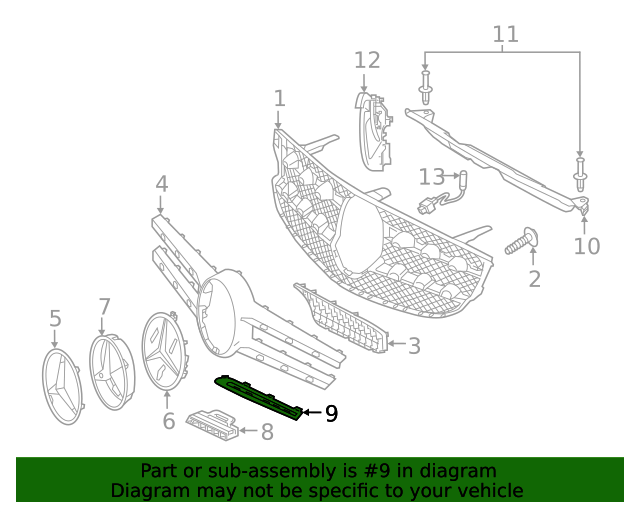 11
12
1
13
10
2
4
3
5
7
6
9
8

Part or sub-assembly is #9 in diagram
Diagram may not be specific to your vehicle