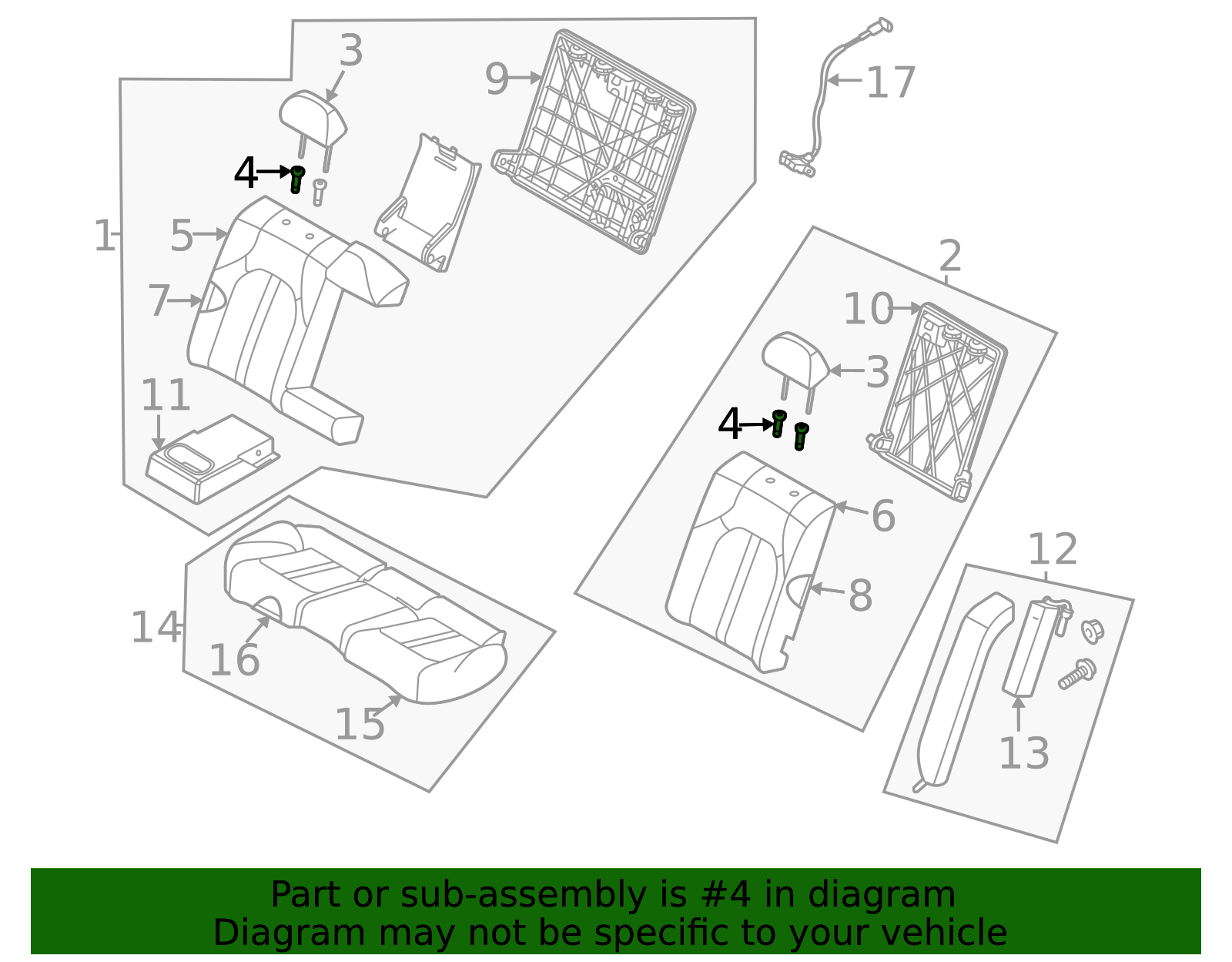 3
9
17
4
1
5
7
11
2
10
3
4
6
8
12
14
16
15
13

Part or sub-assembly is #4 in diagram
Diagram may not be specific to your vehicle