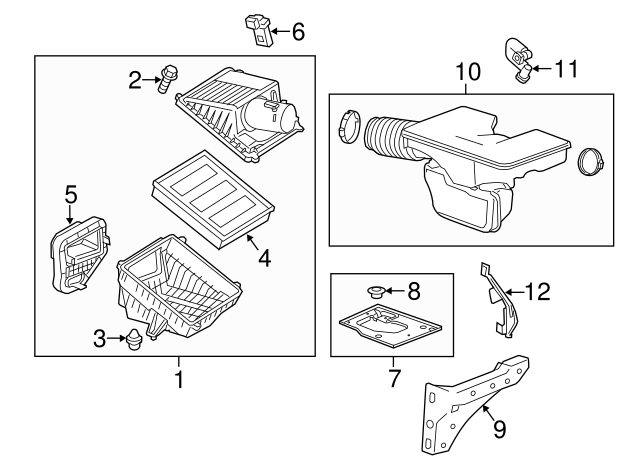 6
2
10
11
5
4
8
12
3
1
7
9