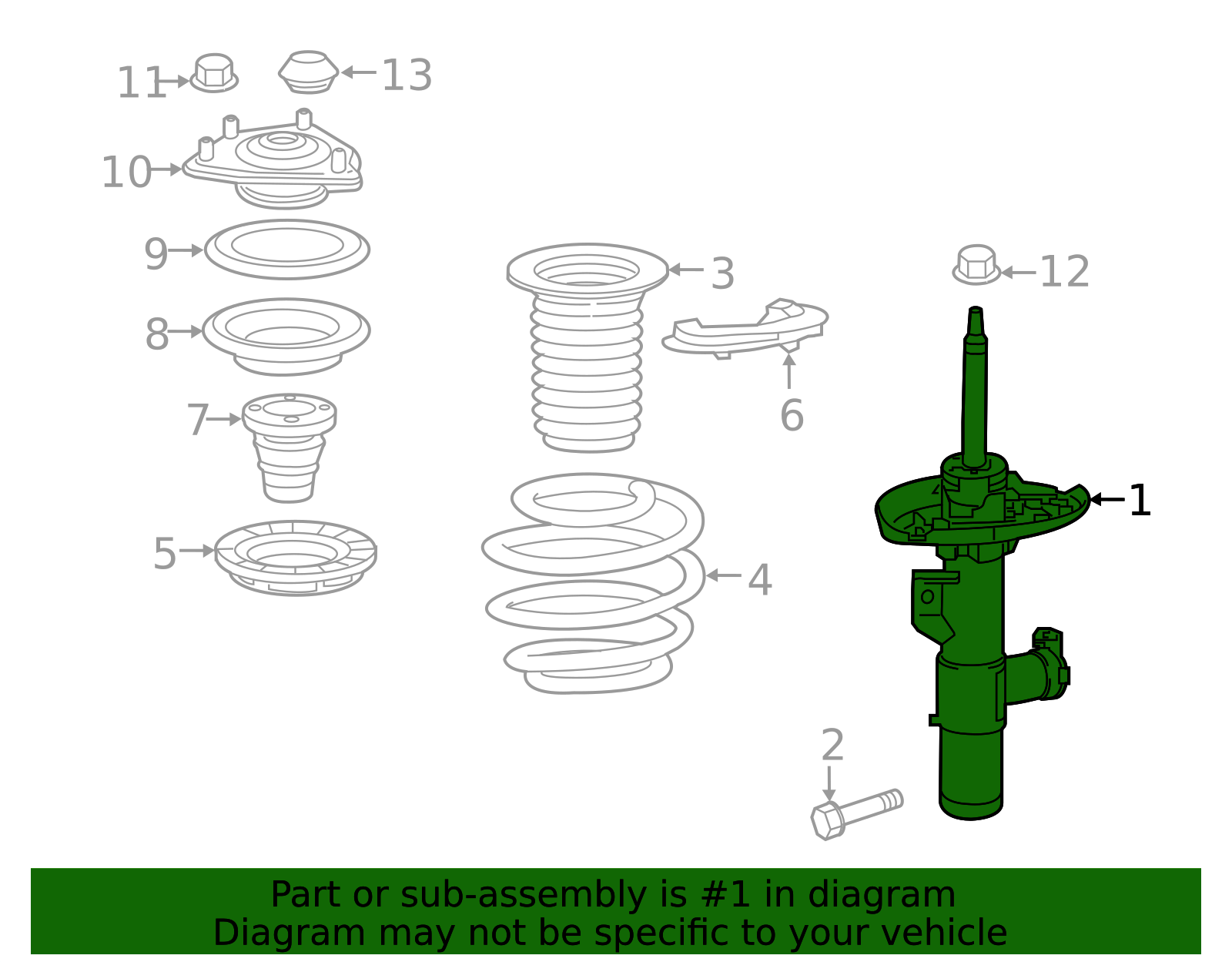 11
13
10
9
8
7
5
3
6
4
12
1
2

Part or sub-assembly is #1 in diagram
Diagram may not be specific to your vehicle