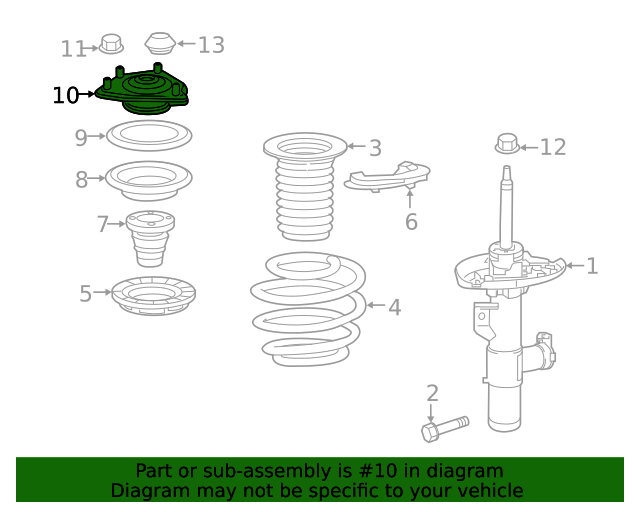 11
13
10
9
8
7
5
3
6
4
12
1
2

Part or sub-assembly is #10 in diagram
Diagram may not be specific to your vehicle