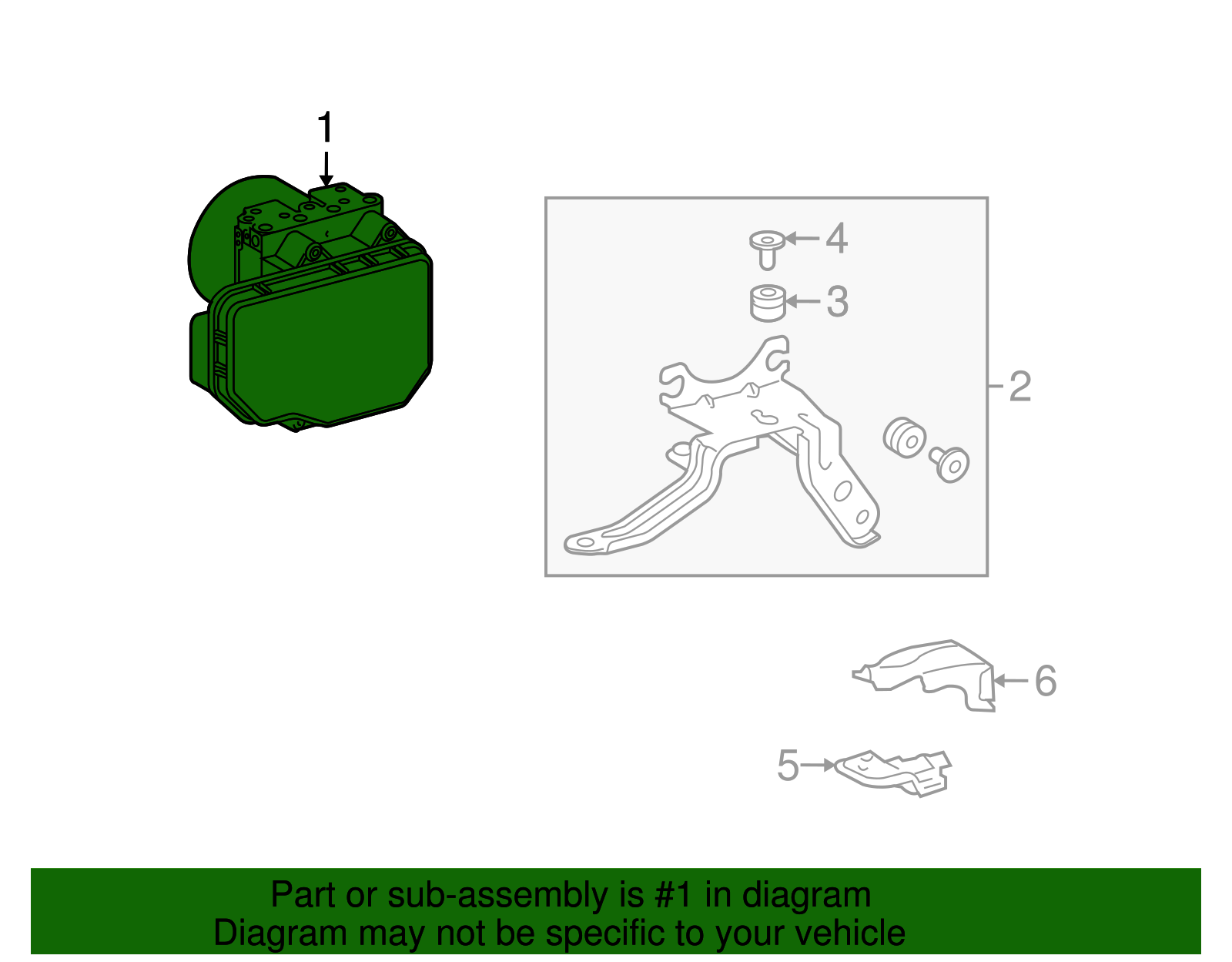 1
4
3
2
6
5
Part or sub-assembly is #1 in diagram
Diagram may not be specific to your vehicle