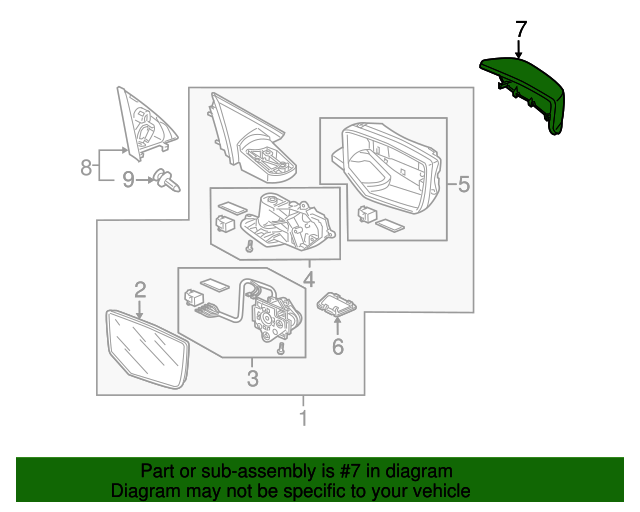 7
8
9
5
4
2
6
3
1

Part or sub-assembly is #7 in diagram
Diagram may not be specific to your vehicle