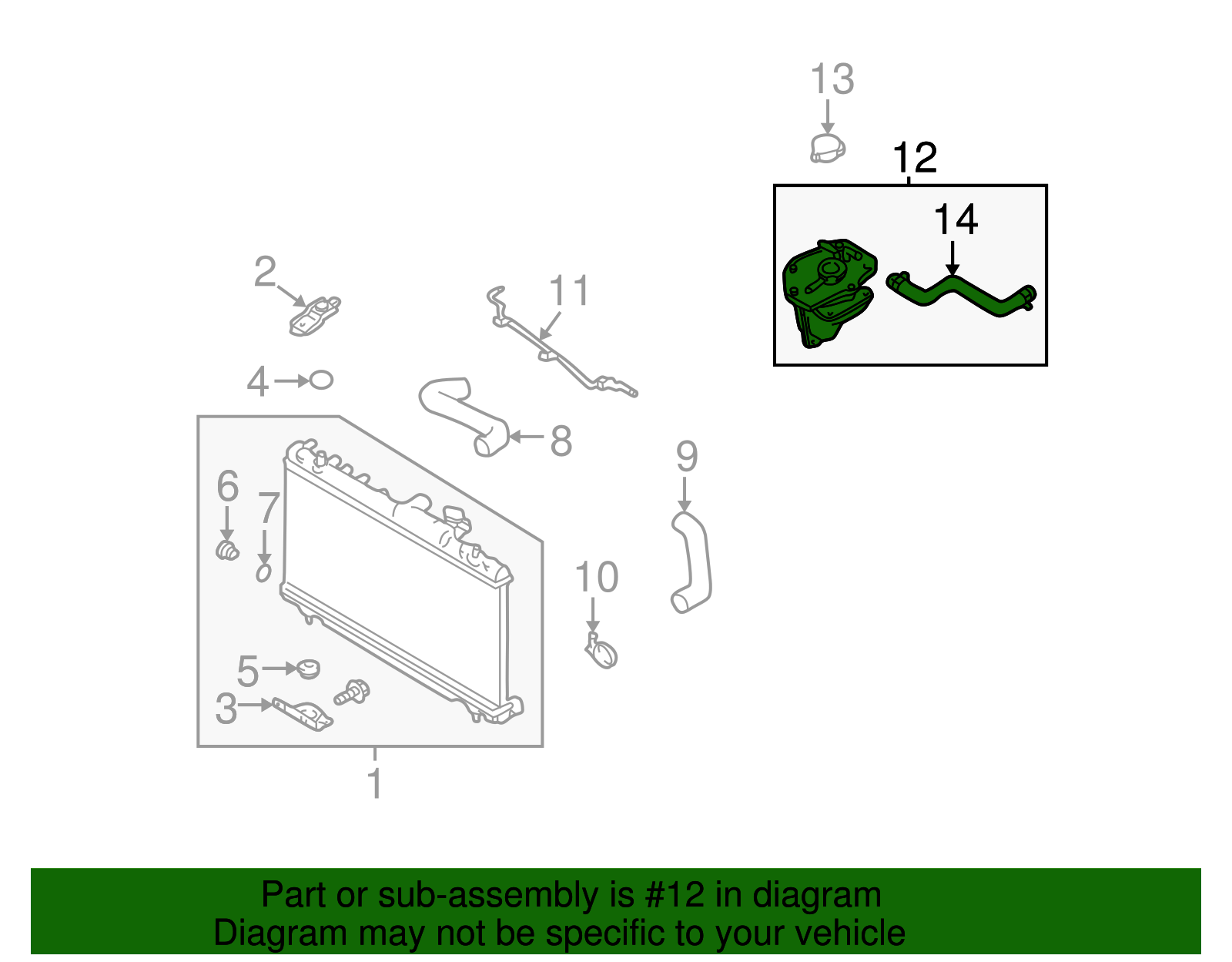 13
12
14
2
11
4
8
9
6
7
10
5
3
1

Part or sub-assembly is #12 in diagram
Diagram may not be specific to your vehicle