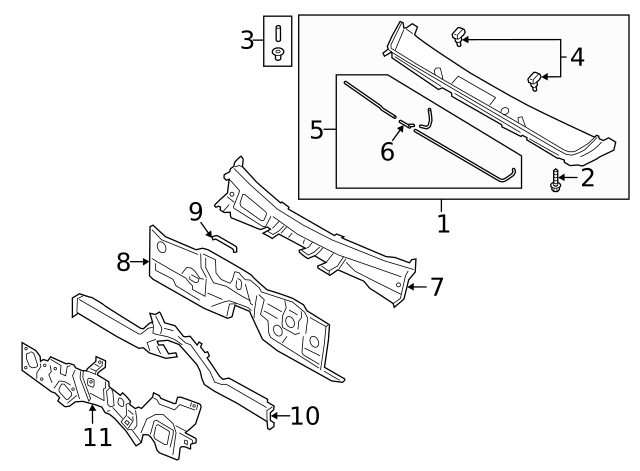 3
4
5
6
2
1
9
8
7
10
11