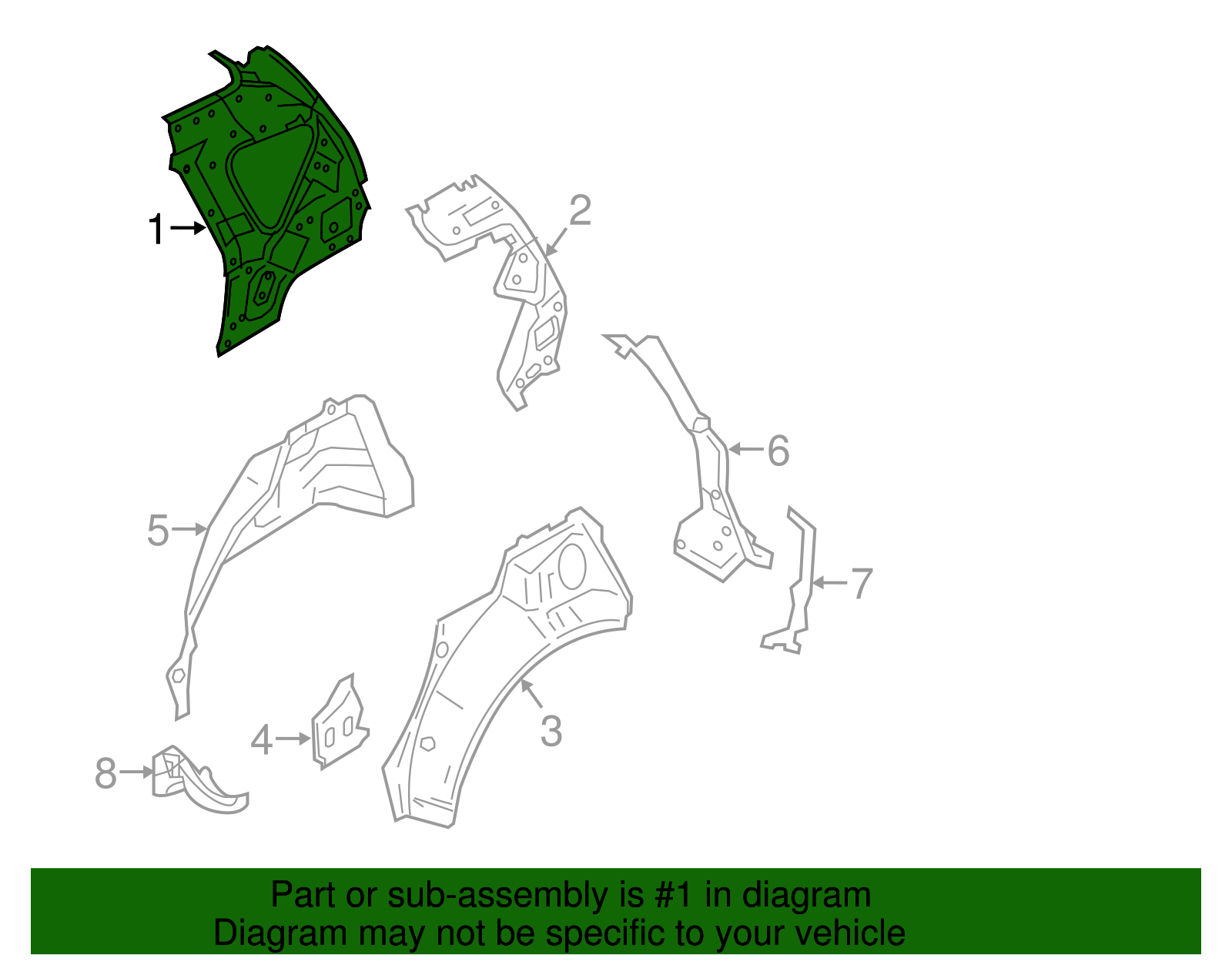 1
2
6
5
7
3
4
8

Part or sub-assembly is #1 in diagram
Diagram may not be specific to your vehicle