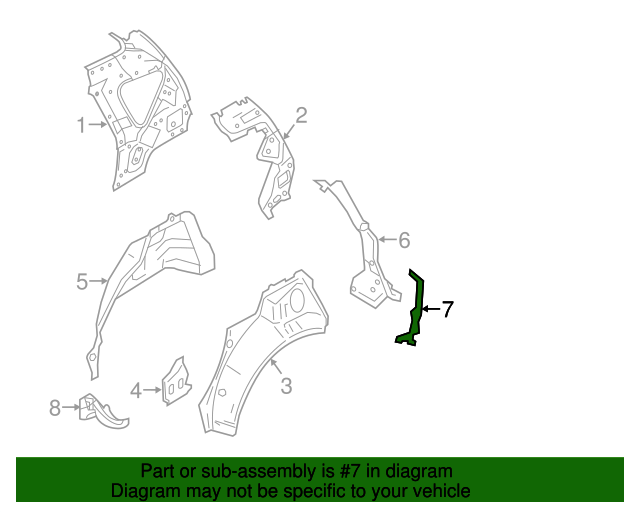 1
2
6
5
7
3
4
8

Part or sub-assembly is #7 in diagram
Diagram may not be specific to your vehicle