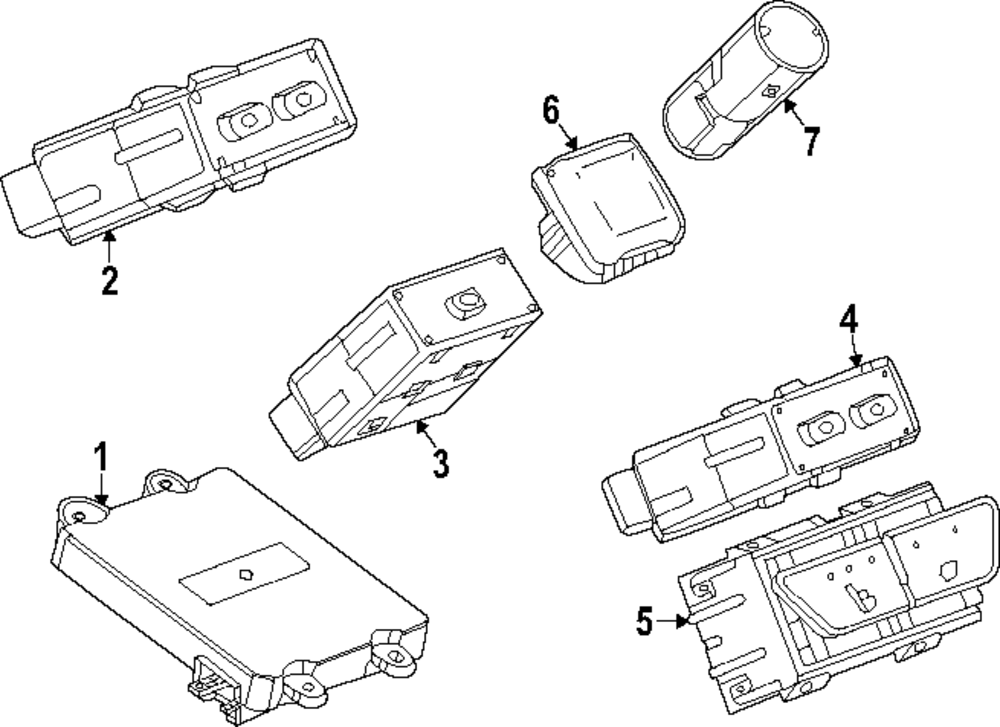 2
6
7
3
4
1
5