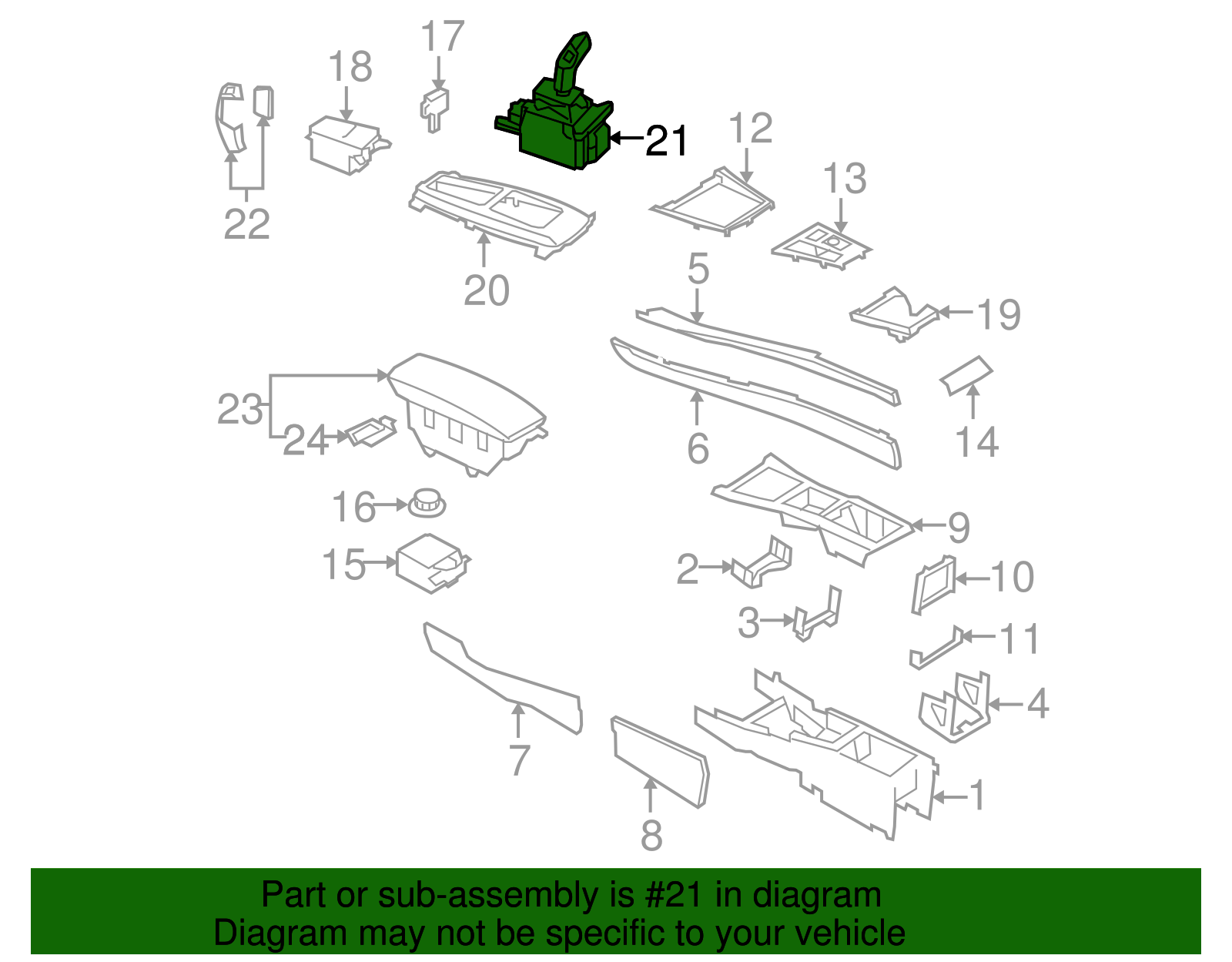 17
18
21
12
13
22
20
5
19
23
24
6
14
16
9
15
2
10
3
11
4
7
1
8

Part or sub-assembly is #21 in diagram
Diagram may not be specific to your vehicle