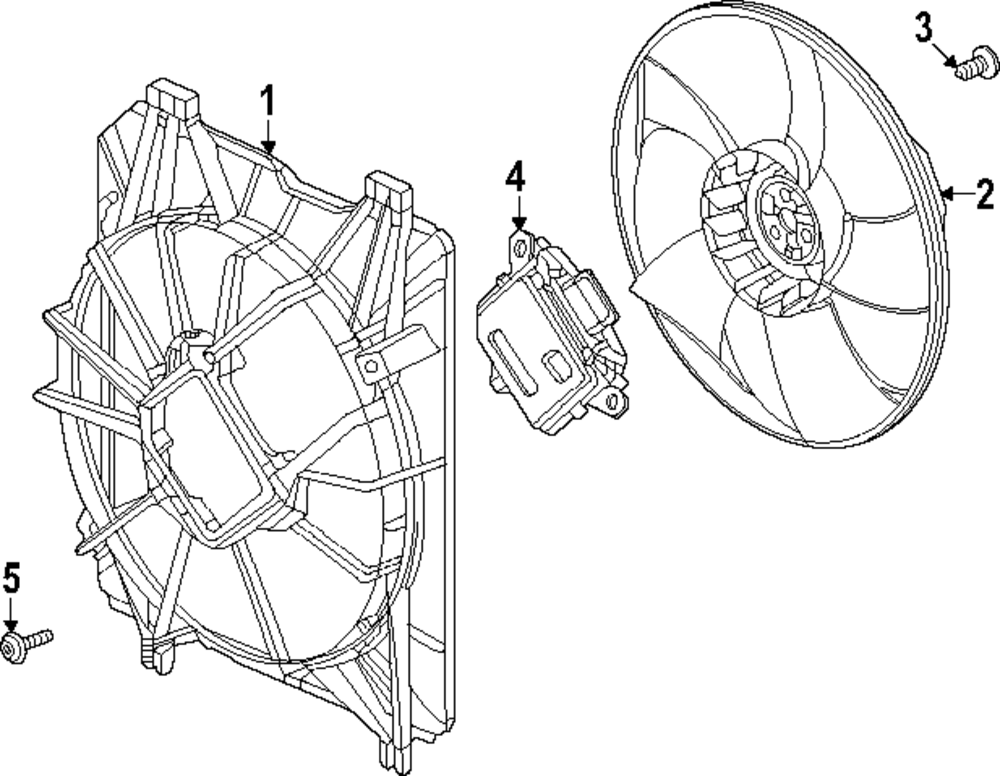 1
4
3
2
5