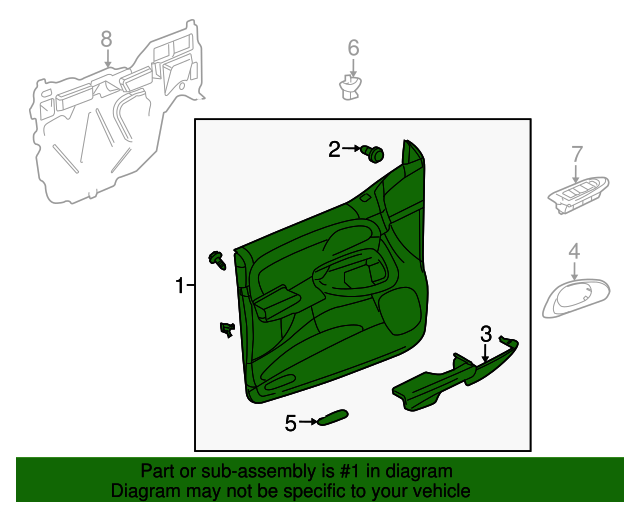 8

6

2

7

4

1

3

5

Part or sub-assembly is #1 in diagram
Diagram may not be specific to your vehicle