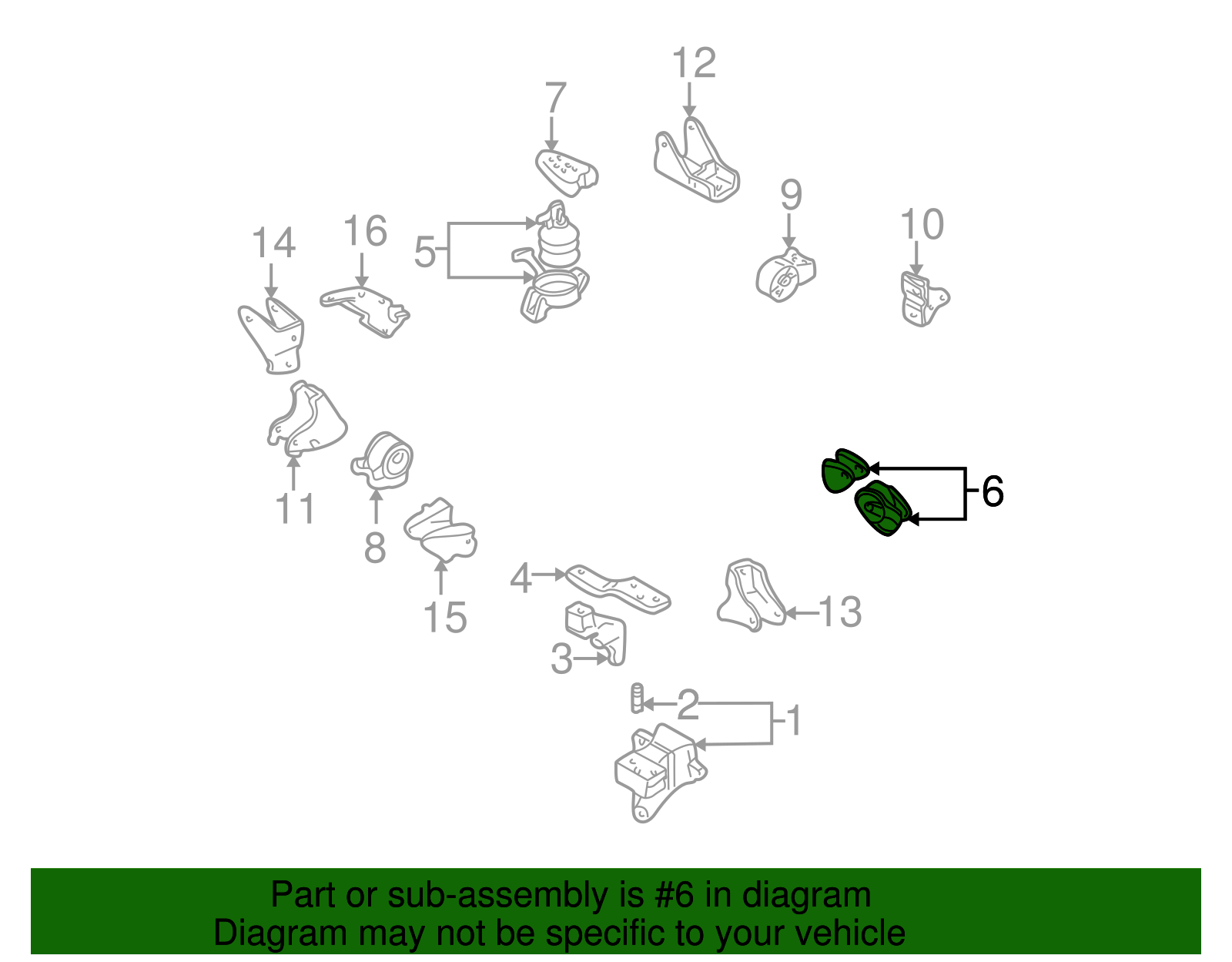 12
7
9
10
14
16
5
6
11
8
15
4
13
3
2
1

Part or sub-assembly is #6 in diagram
Diagram may not be specific to your vehicle