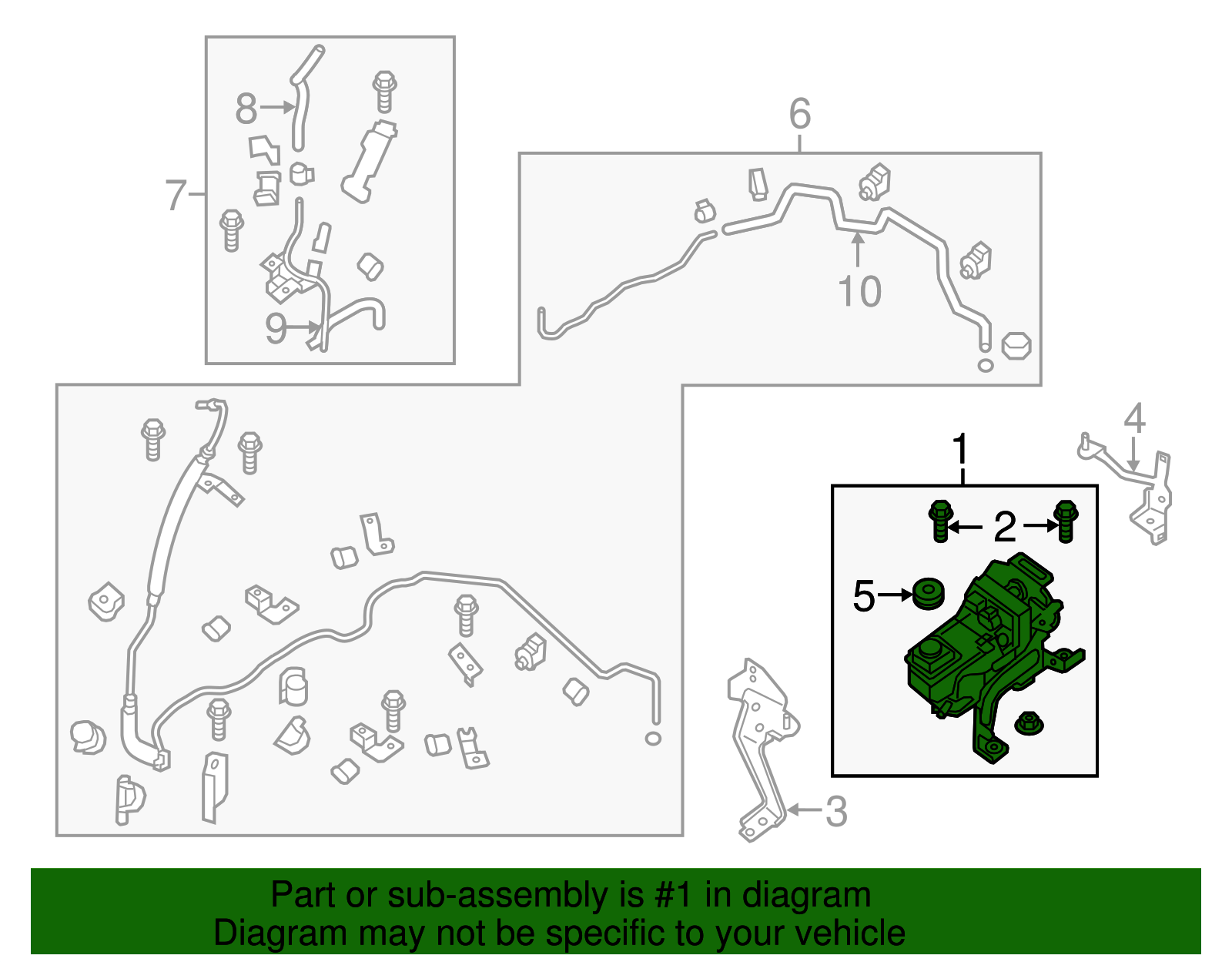 8
7
9
6
10
4
1
2
5
3

Part or sub-assembly is #1 in diagram
Diagram may not be specific to your vehicle