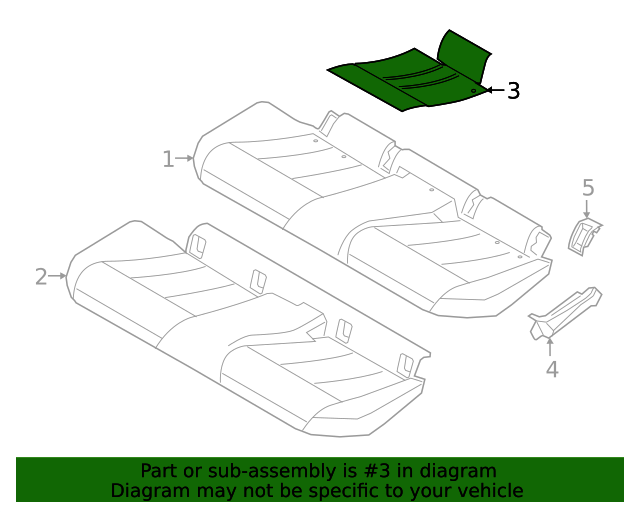 3
1
5
2
4

Part or sub-assembly is #3 in diagram
Diagram may not be specific to your vehicle