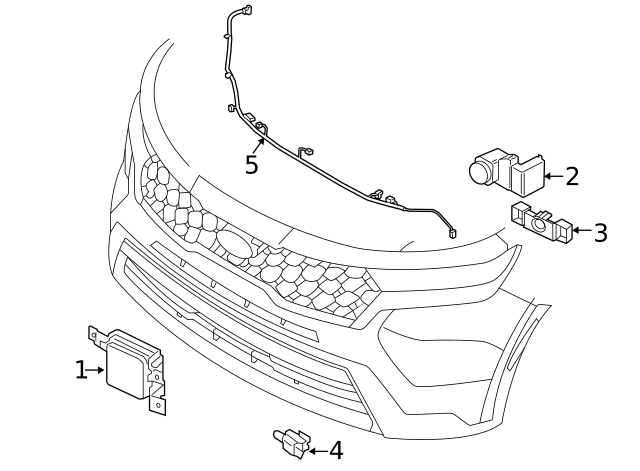 5
2
3
1
4