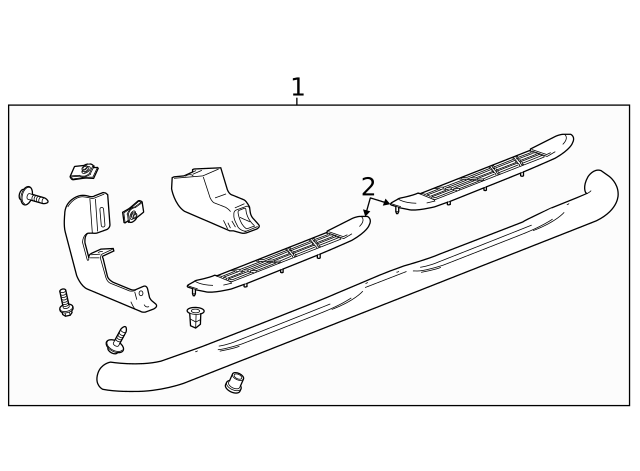 1
2