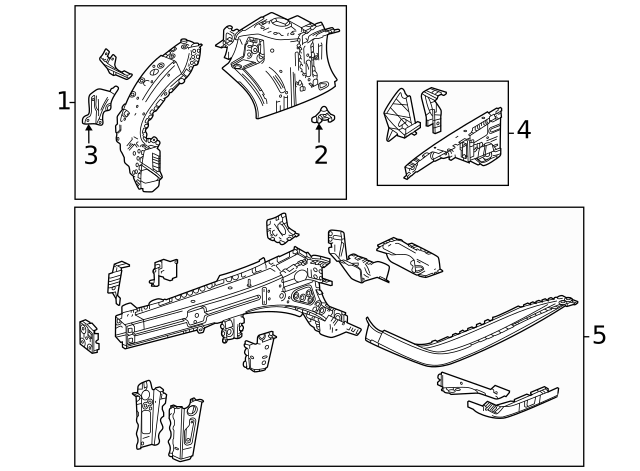 1
3
2
4
5