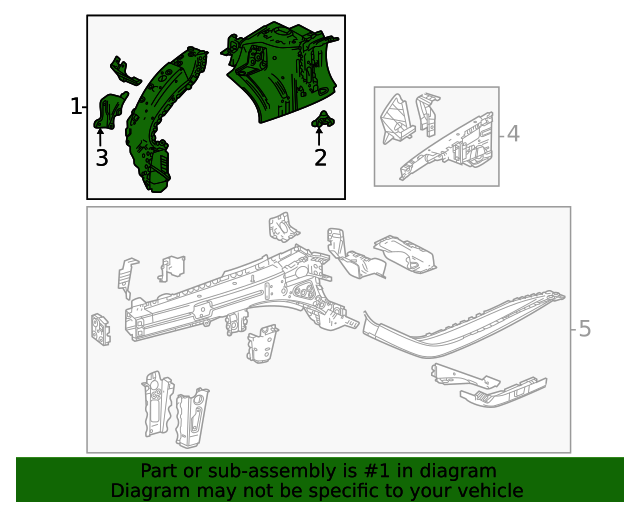 1
3
2
4
5
Part or sub-assembly is #1 in diagram
Diagram may not be specific to your vehicle