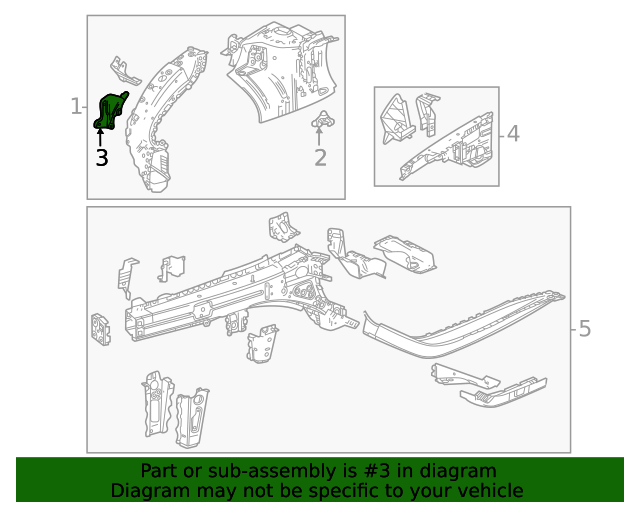 1
3
2
4
5
Part or sub-assembly is #3 in diagram
Diagram may not be specific to your vehicle