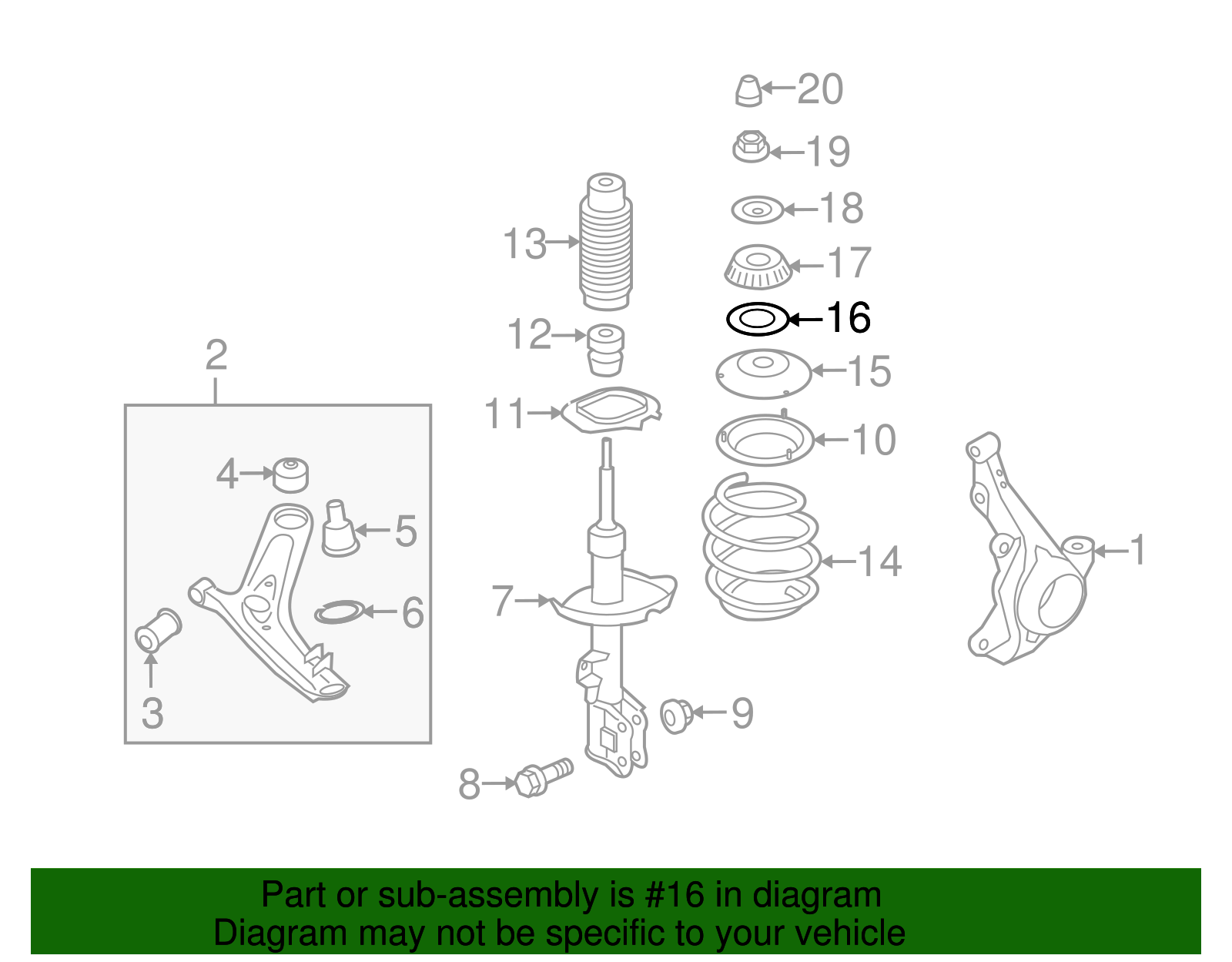 20
19
18
17
16
15
10
14
1
13
12
11
7
9
8
2
4
5
6
3

Part or sub-assembly is #16 in diagram
Diagram may not be specific to your vehicle