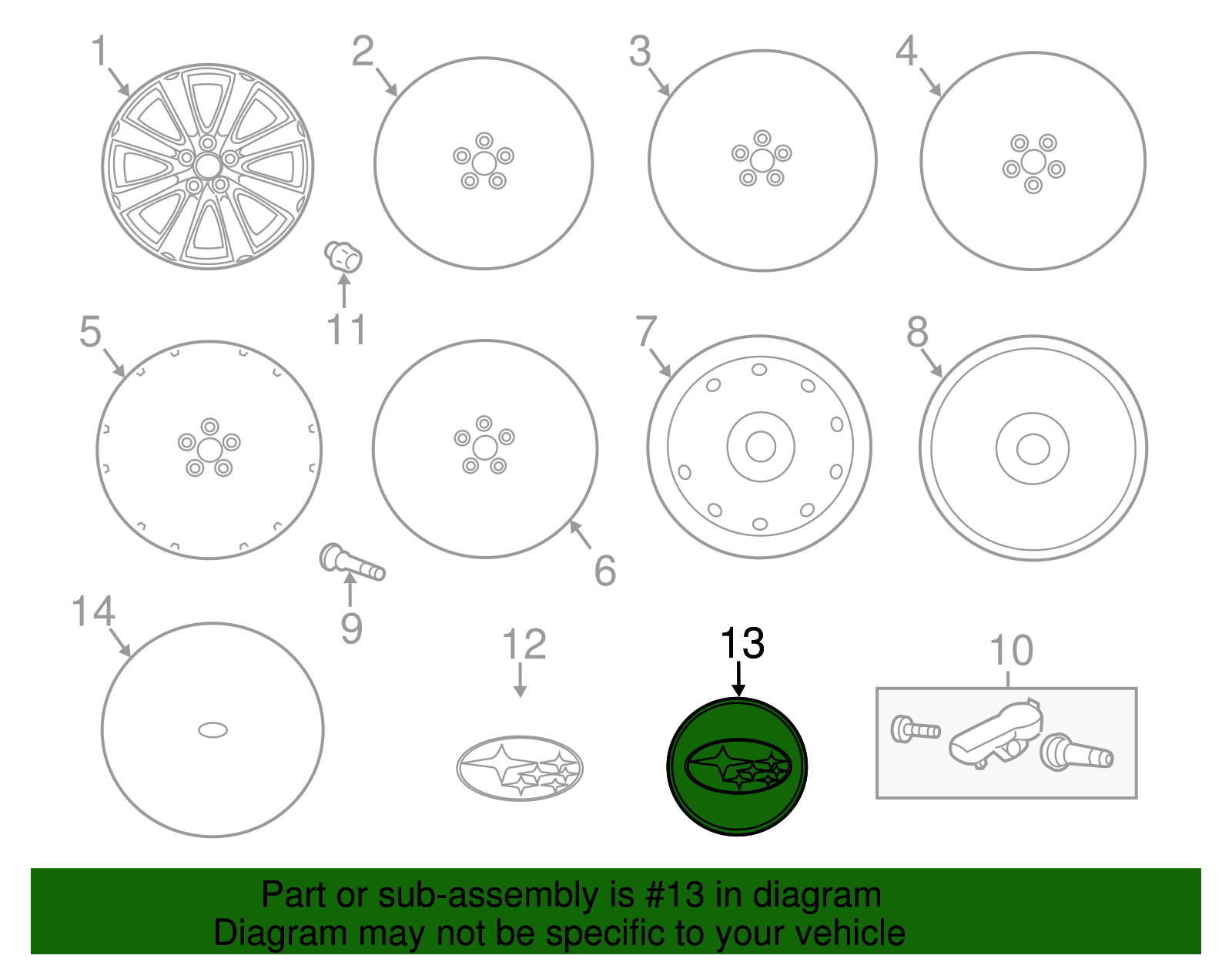 1
2
3
4
11
5
7
8
6
9
14
12
13
10

Part or sub-assembly is #13 in diagram
Diagram may not be specific to your vehicle