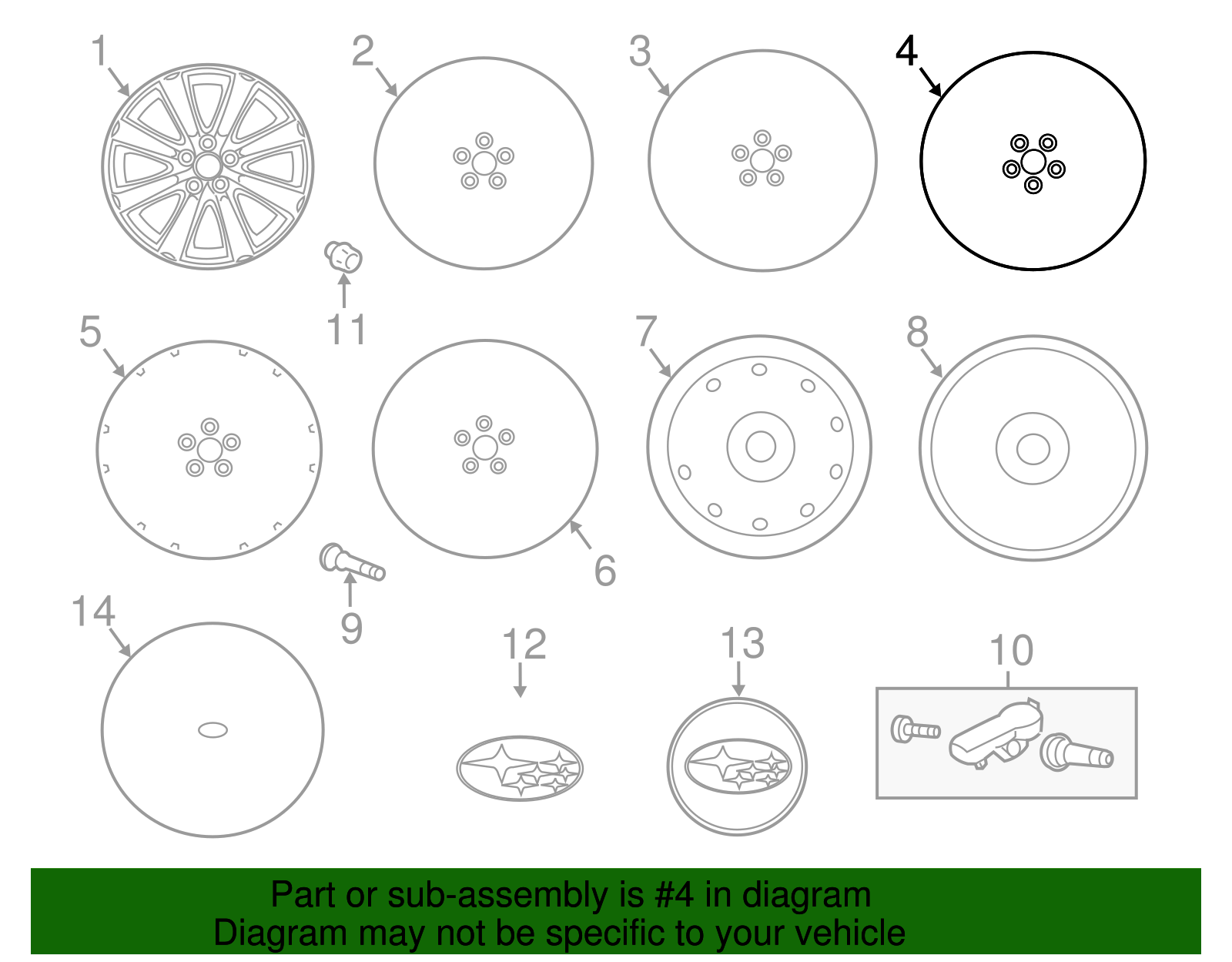 1
2
3
4
11
5
7
8
6
9
14
12
13
10

Part or sub-assembly is #4 in diagram
Diagram may not be specific to your vehicle