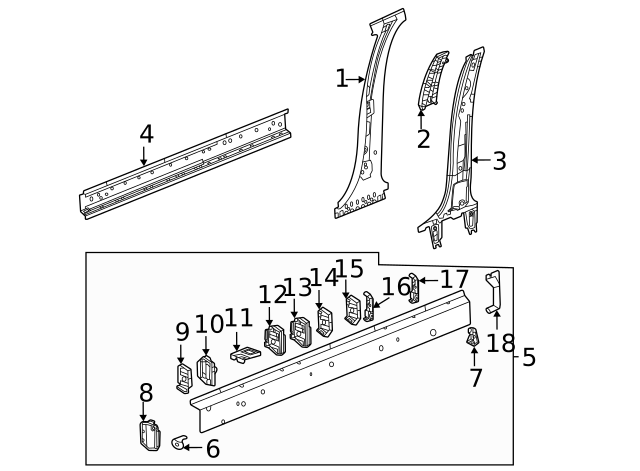 1
2
3
4
15
14
13
12
16
17
11
10
9
18
5
7
8
6