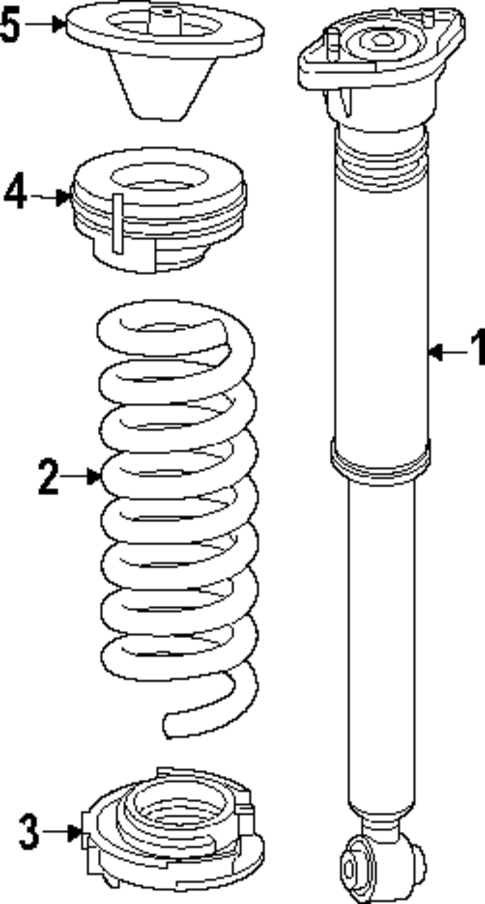 5
4
1
2
3