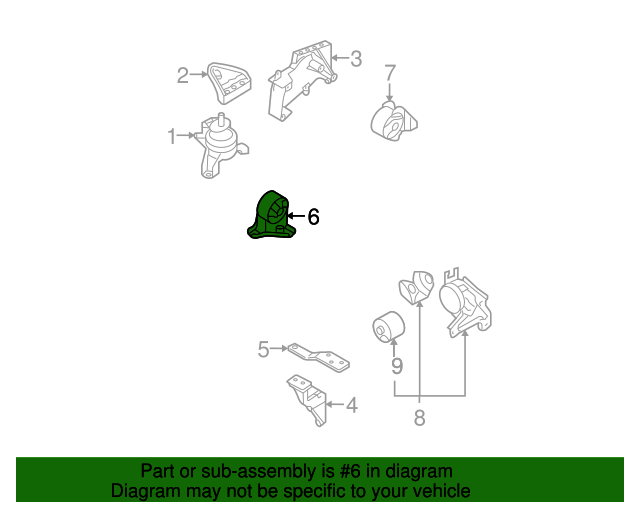 2
3
7
1
6
5
9
4
8

Part or sub-assembly is #6 in diagram
Diagram may not be specific to your vehicle