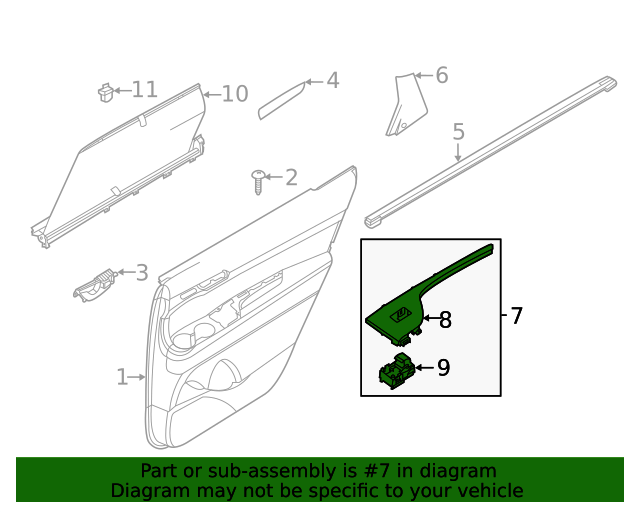 11
10
4
6
5
2
3
1
8
7
9

Part or sub-assembly is #7 in diagram
Diagram may not be specific to your vehicle