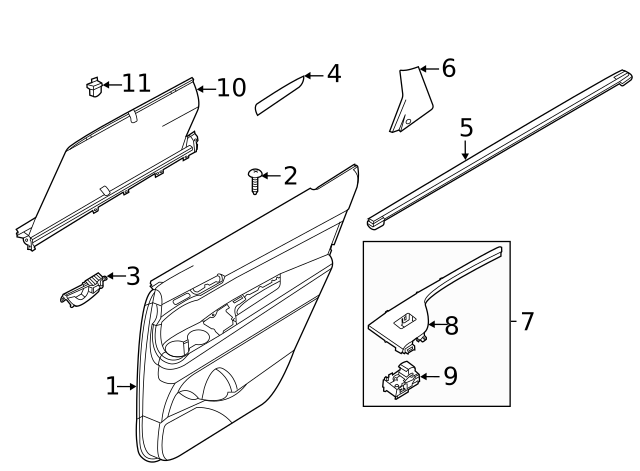 11
10
4
6
5
2
3
7
8
9
1