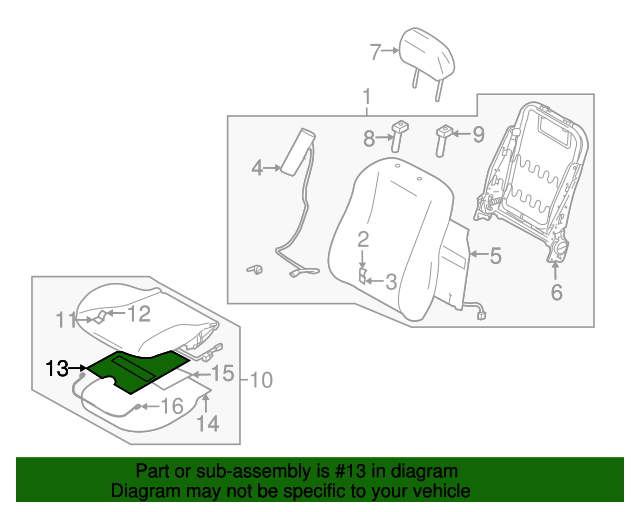 7
1
8
9
4
2
3
5
6
11
12
13
15
10
16
14

Part or sub-assembly is #13 in diagram
Diagram may not be specific to your vehicle