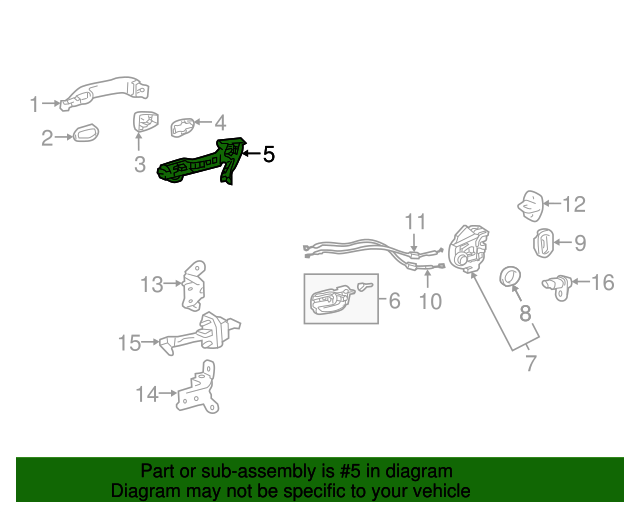 1
2
3
4
5
12
11
9
16
13
6
10
8
15
7
14

Part or sub-assembly is #5 in diagram
Diagram may not be specific to your vehicle